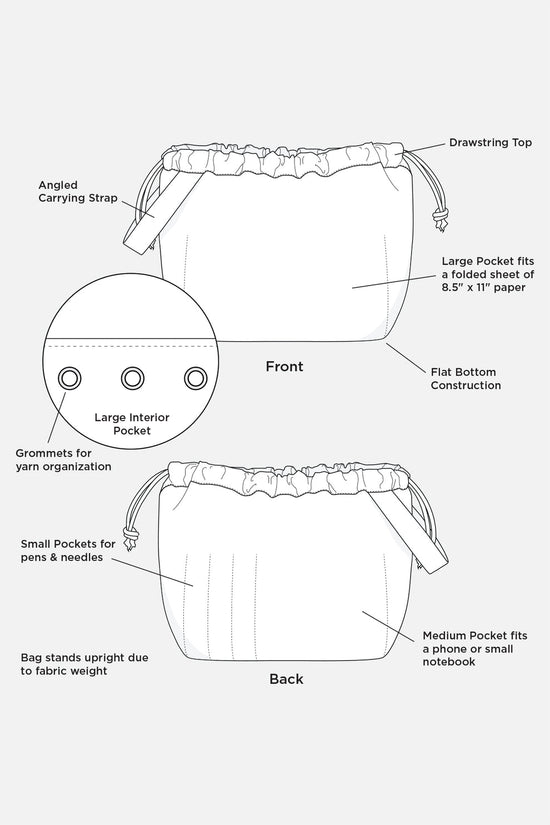 Drawstring Top

Angled Carrying Strap

Large Pocket fits a folded sheet of 8.5" x 11" paper

Front

Flat Bottom Construction

Large Interior Pocket

Grommets for yarn organization

Small Pockets for pens & needles

Medium Pocket fits a phone or small notebook

Bag stands upright due to fabric weight

Back